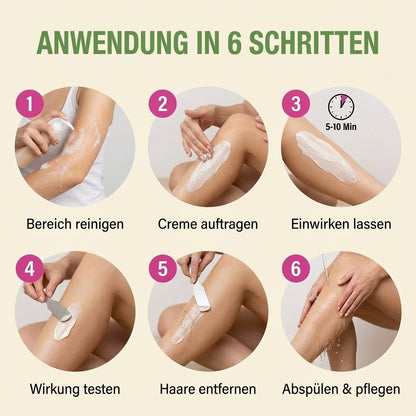 ANWENDUNG IN 6 SCHRITTEN

1
Bereich reinigen

2
Creme auftragen

3
5-10 Min
Einwirken lassen

4
Wirkung testen

5
Haare entfernen

6
Abspülen & pflegen